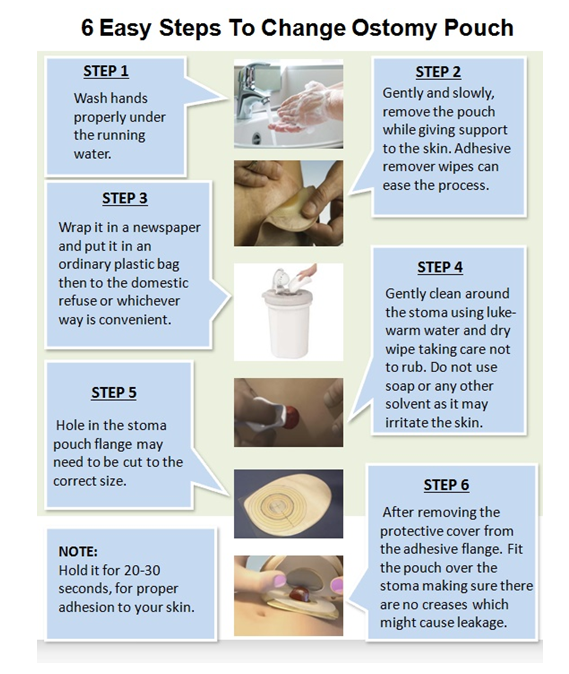 6 Easy Steps To Change Ostomy Pouch

STEP 1

Wash hands properly under the running water.

STEP 2

Gently and slowly, remove the pouch while giving support to the skin. Adhesive remover wipes can ease the process.

STEP 3

Wrap it in a newspaper and put it in an ordinary plastic bag then to the domestic refuse or whichever way is convenient.

STEP 4

Gently clean around the stoma using lukewarm water and dry wipe taking care not to rub. Do not use soap or any other solvent as it may irritate the skin.

STEP 5

Hole in the stoma pouch flange may need to be cut to the correct size.

STEP 6

After removing the protective cover from the adhesive flange. Fit the pouch over the stoma making sure there are no creases which might cause leakage.

NOTE:
Hold it for 20-30 seconds, for proper adhesion to your skin.