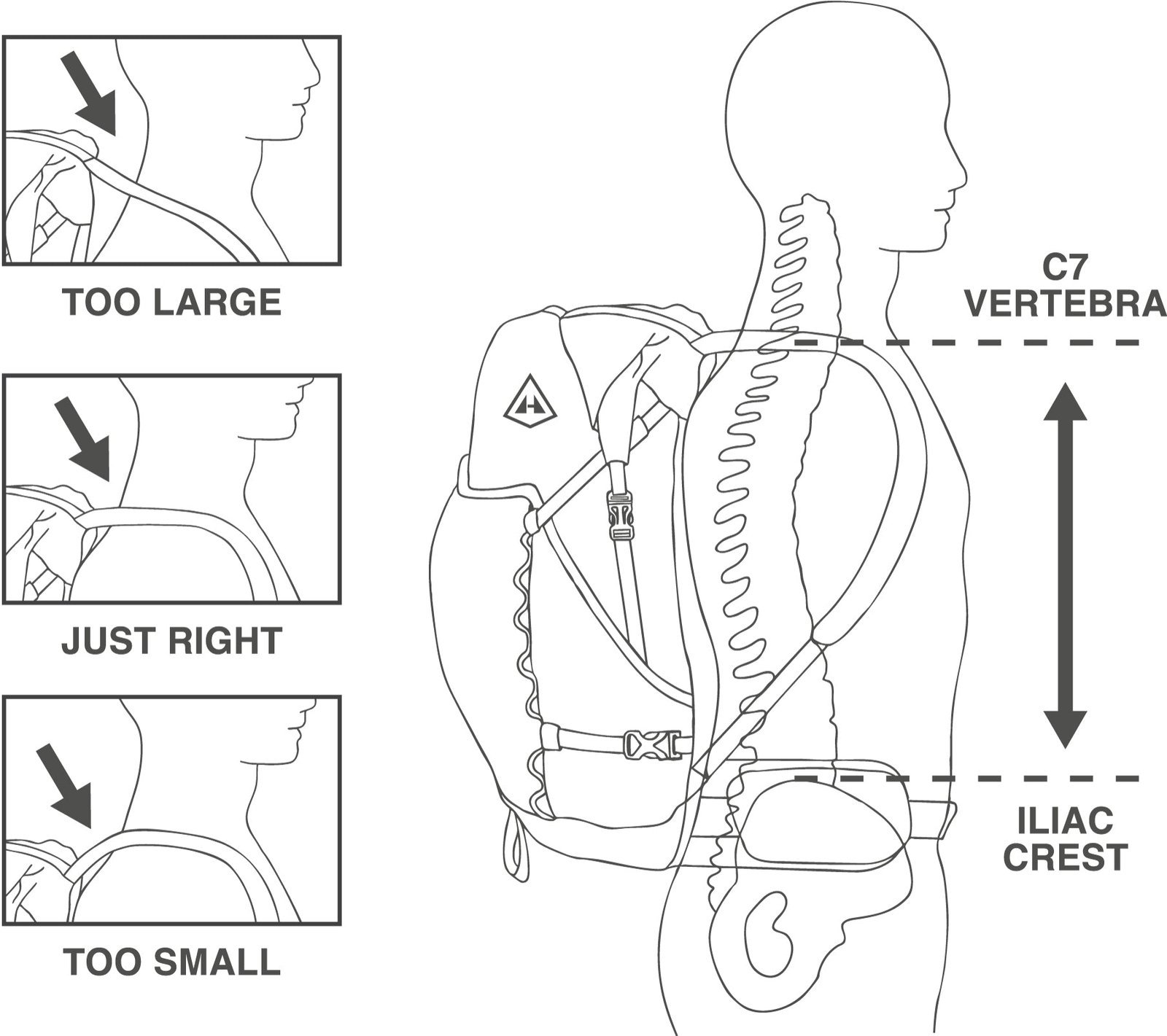 TOO LARGE

JUST RIGHT

TOO SMALL

C7
VERTEBRA

ILIAC
CREST